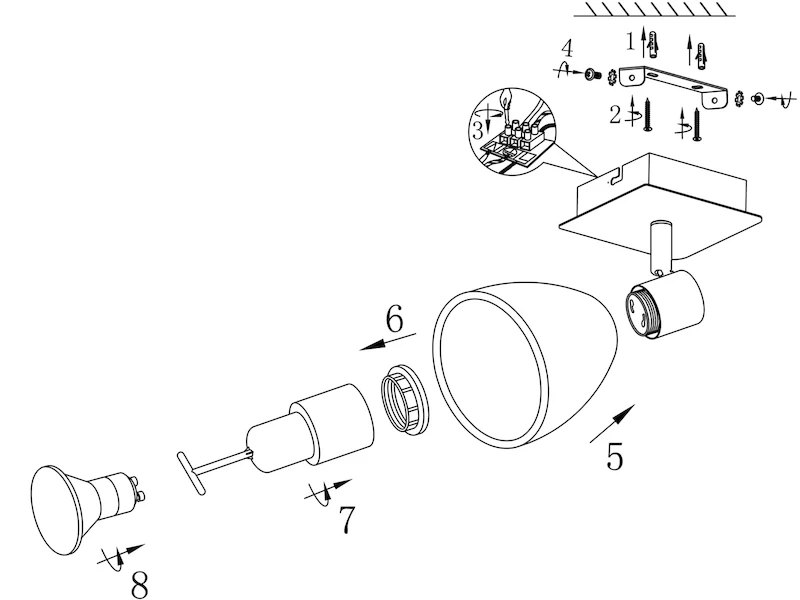 1
4
2
3
6
5
7
8